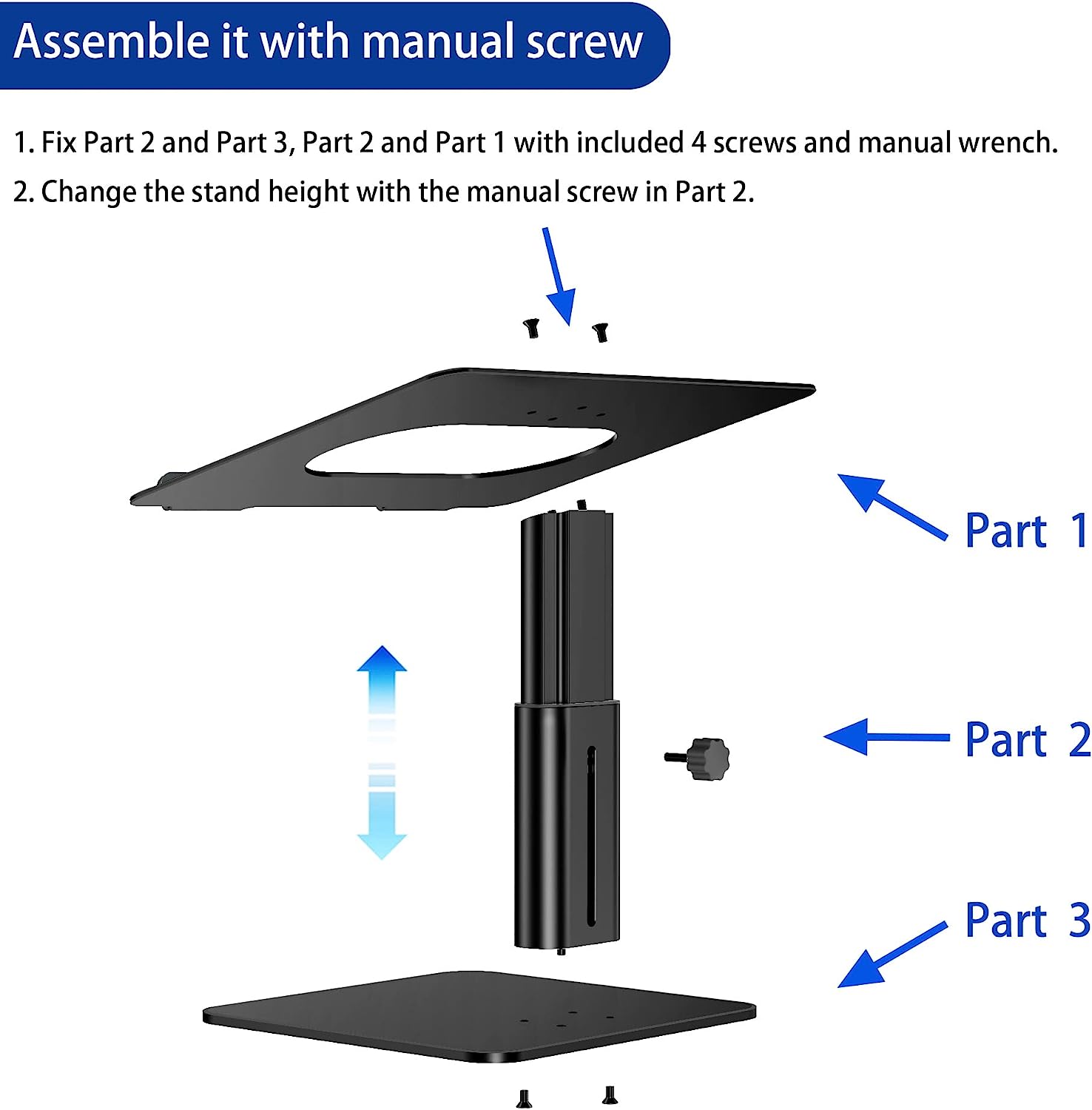 Assemble it with manual screw

1. Fix Part 2 and Part 3, Part 2 and Part 1 with included 4 screws and manual wrench.

2. Change the stand height with the manual screw in Part 2.

Part 1

Part 2

Part 3