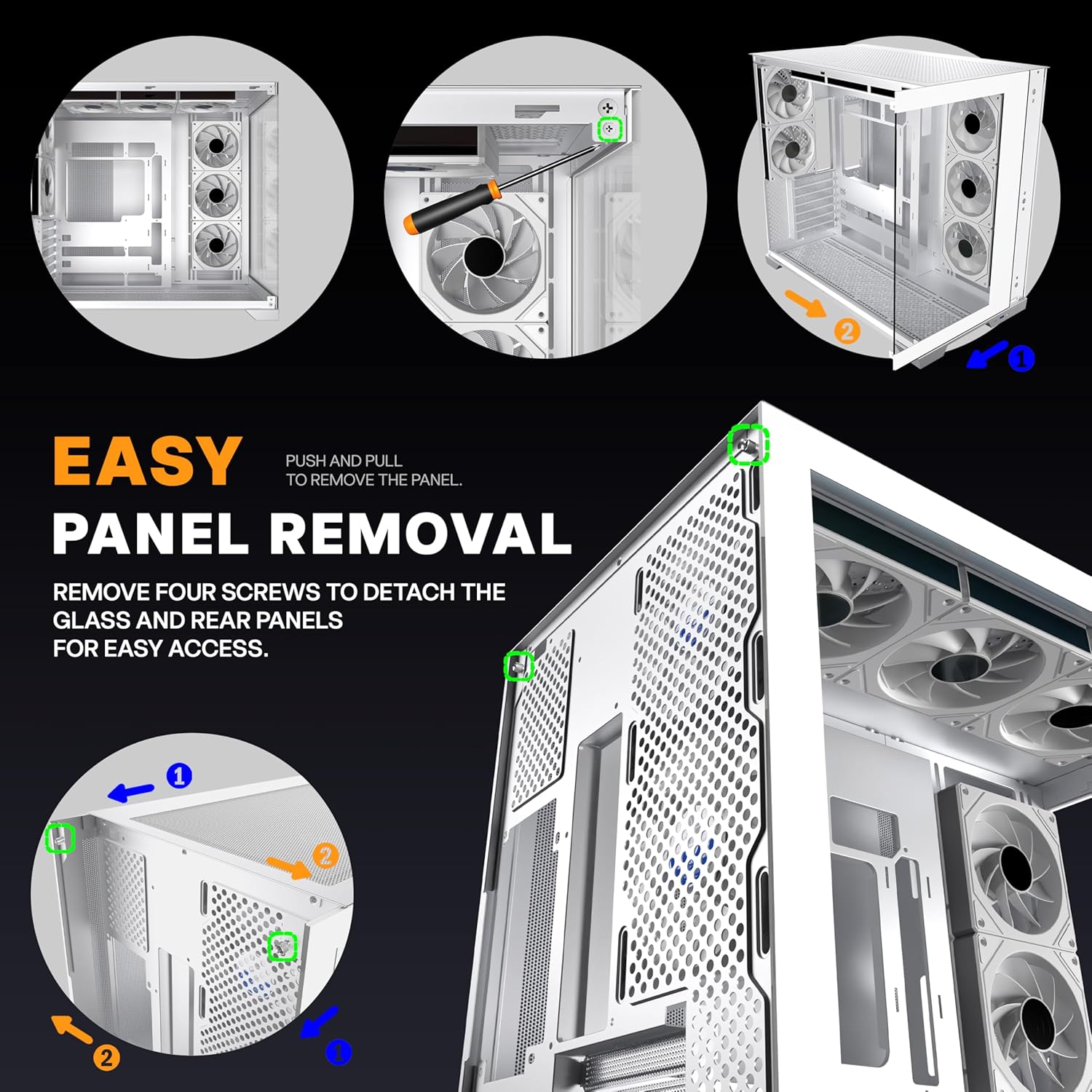 2
1

EASY

PUSH AND PULL
TO REMOVE THE PANEL.

PANEL REMOVAL

REMOVE FOUR SCREWS TO DETACH THE GLASS AND REAR PANELS FOR EASY ACCESS.

1
2
2
1