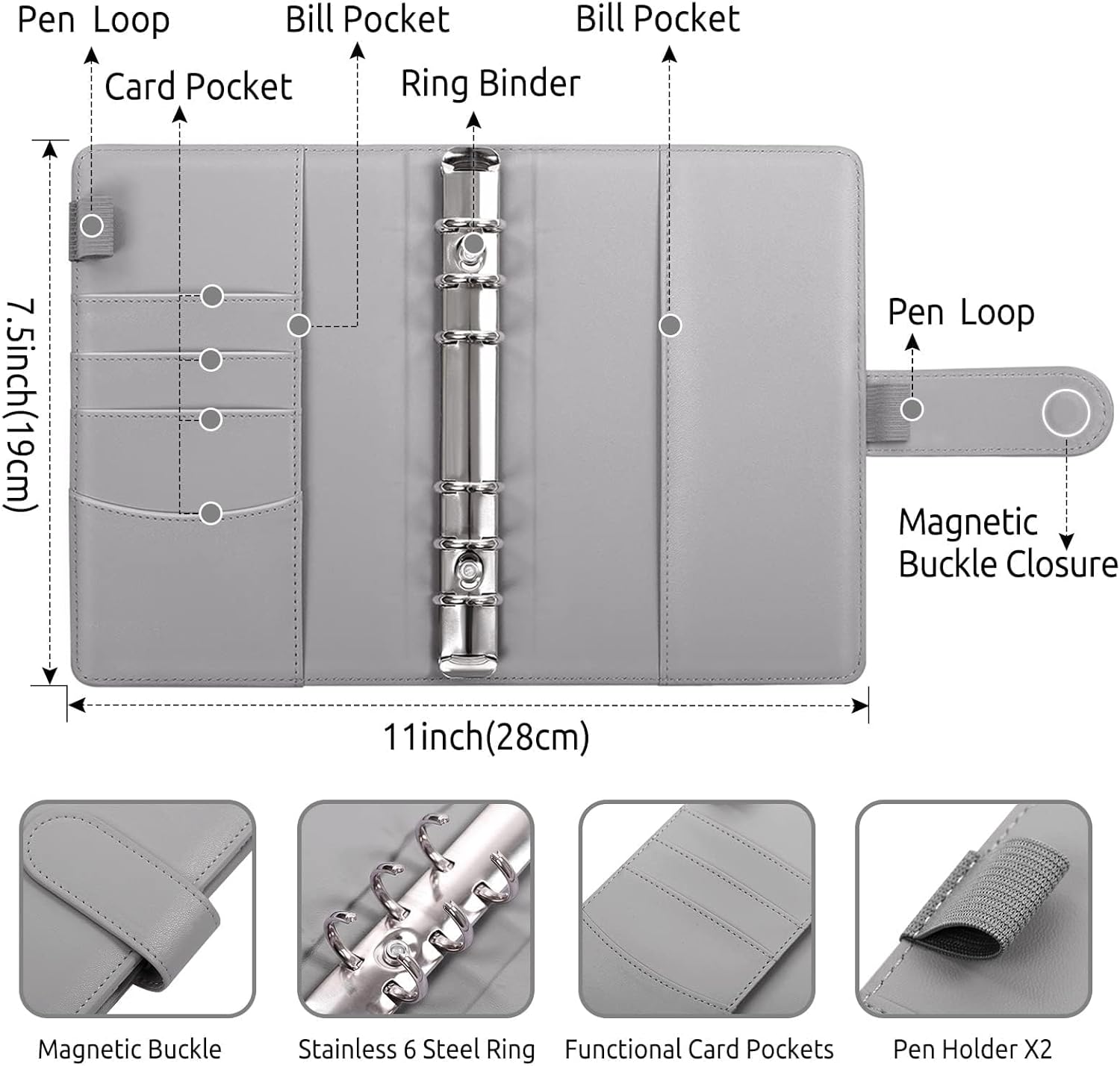 Pen Loop

Bill Pocket

Bill Pocket

Card Pocket

Ring Binder

7.5inch(19cm)

Pen Loop

Magnetic Buckle Closure

11inch(28cm)

Magnetic Buckle

Stainless 6 Steel Ring

Functional Card Pockets

Pen Holder X2