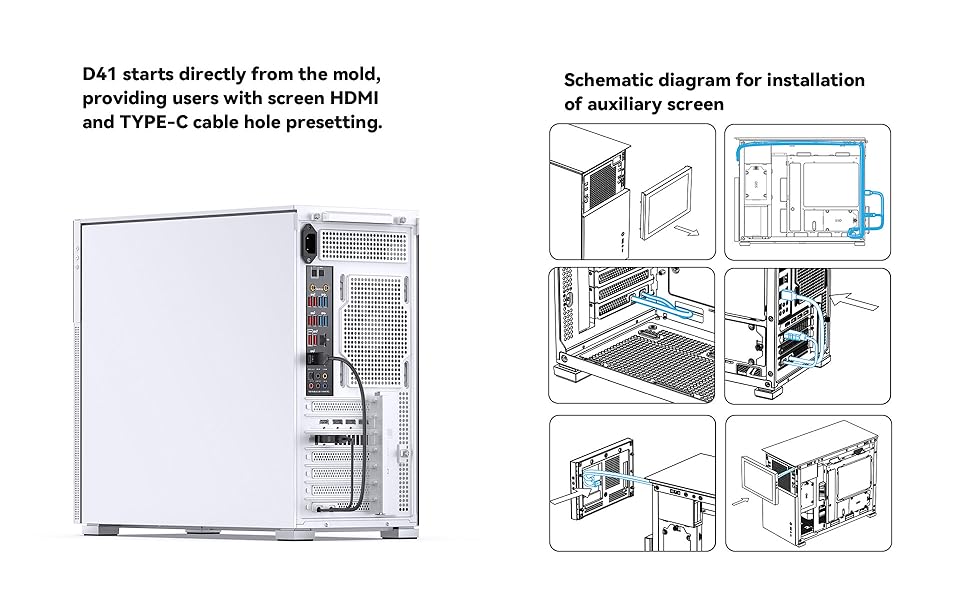 D41 starts directly from the mold, providing users with screen HDMI and TYPE-C cable hole presetting.

Schematic diagram for installation of auxiliary screen