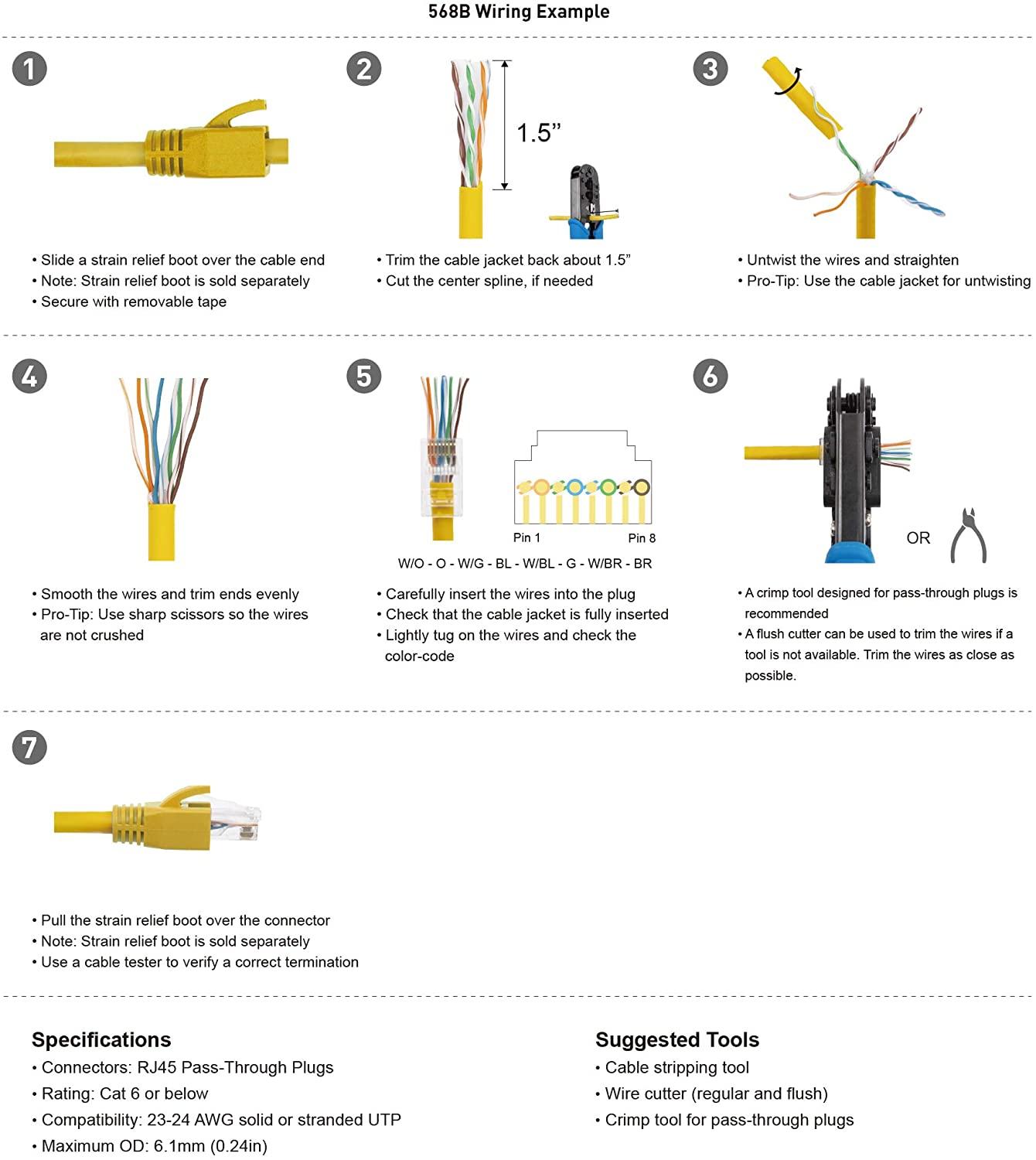 568B Wiring Example

1

• Slide a strain relief boot over the cable end
• Note: Strain relief boot is sold separately
• Secure with removable tape

2

1.5”

• Trim the cable jacket back about 1.5”
• Cut the center spline, if needed

3

• Untwist the wires and straighten
• Pro-Tip: Use the cable jacket for untwisting

4

• Smooth the wires and trim ends evenly
• Pro-Tip: Use sharp scissors so the wires are not crushed

5

Pin 1 Pin 8

W/O - O - W/G - BL - W/BL - G - W/BR - BR

• Carefully insert the wires into the plug
• Check that the cable jacket is fully inserted
• Lightly tug on the wires and check the color-code

6

OR

• A crimp tool designed for pass-through plugs is recommended
• A flush cutter can be used to trim the wires if a tool is not available. Trim the wires as close as possible.

7

• Pull the strain relief boot over the connector
• Note: Strain relief boot is sold separately
• Use a cable tester to verify a correct termination

Specifications
• Connectors: RJ45 Pass-Through Plugs
• Rating: Cat 6 or below
• Compatibility: 23-24 AWG solid or stranded UTP
• Maximum OD: 6.1mm (0.24in)

Suggested Tools
• Cable stripping tool
• Wire cutter (regular and flush)
• Crimp tool for pass-through plugs