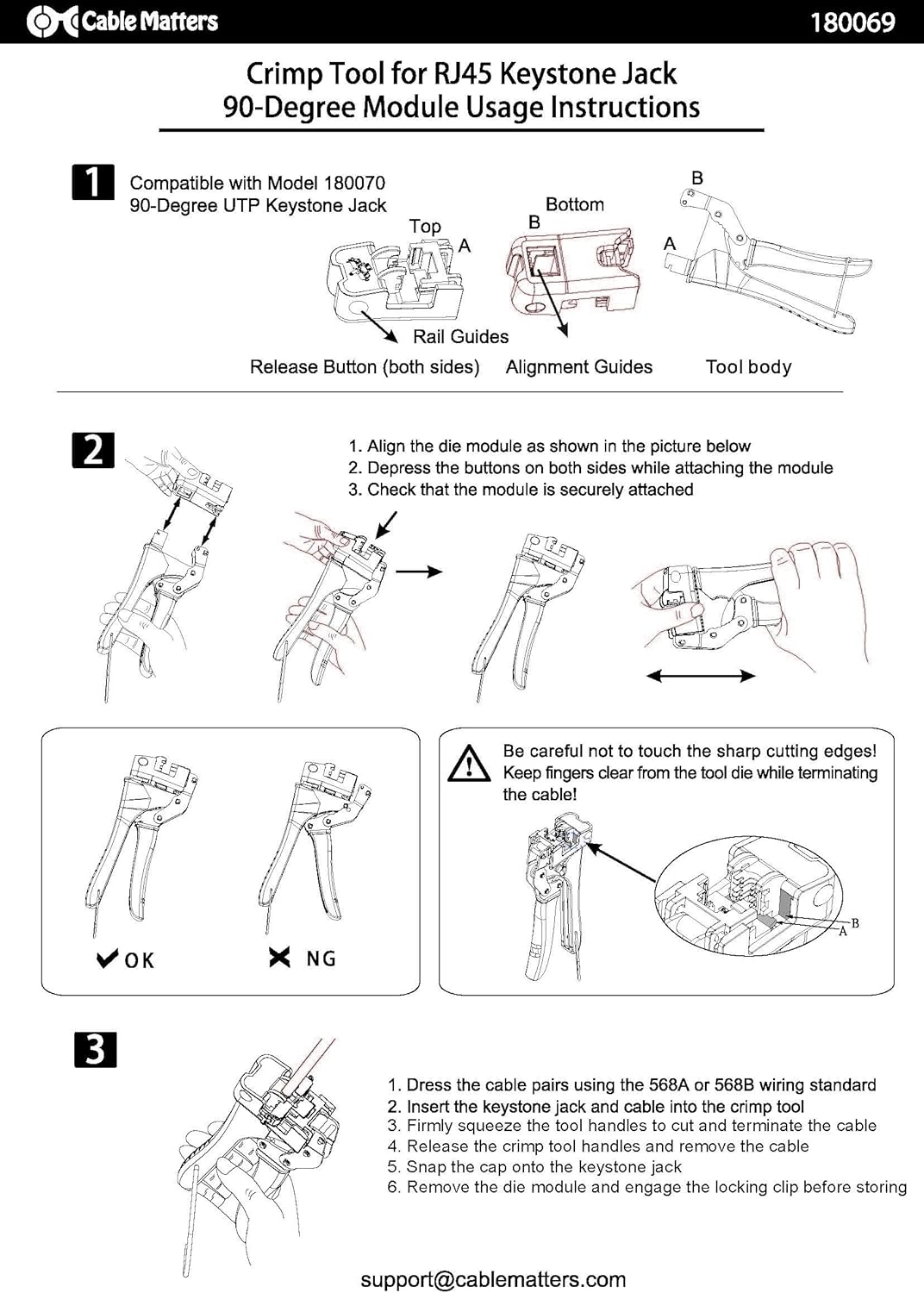 Cable Matters

180069

Crimp Tool for RJ45 Keystone Jack
90-Degree Module Usage Instructions

1

Compatible with Model 180070
90-Degree UTP Keystone Jack

Top

A

Bottom

B

B

A

Rail Guides

Release Button (both sides)

Alignment Guides

Tool body

2

1. Align the die module as shown in the picture below
2. Depress the buttons on both sides while attaching the module
3. Check that the module is securely attached

OK

NG

Be careful not to touch the sharp cutting edges!
Keep fingers clear from the tool die while terminating the cable!

B

A

3

1. Dress the cable pairs using the 568A or 568B wiring standard
2. Insert the keystone jack and cable into the crimp tool
3. Firmly squeeze the tool handles to cut and terminate the cable
4. Release the crimp tool handles and remove the cable
5. Snap the cap onto the keystone jack
6. Remove the die module and engage the locking clip before storing

support@cablematters.com