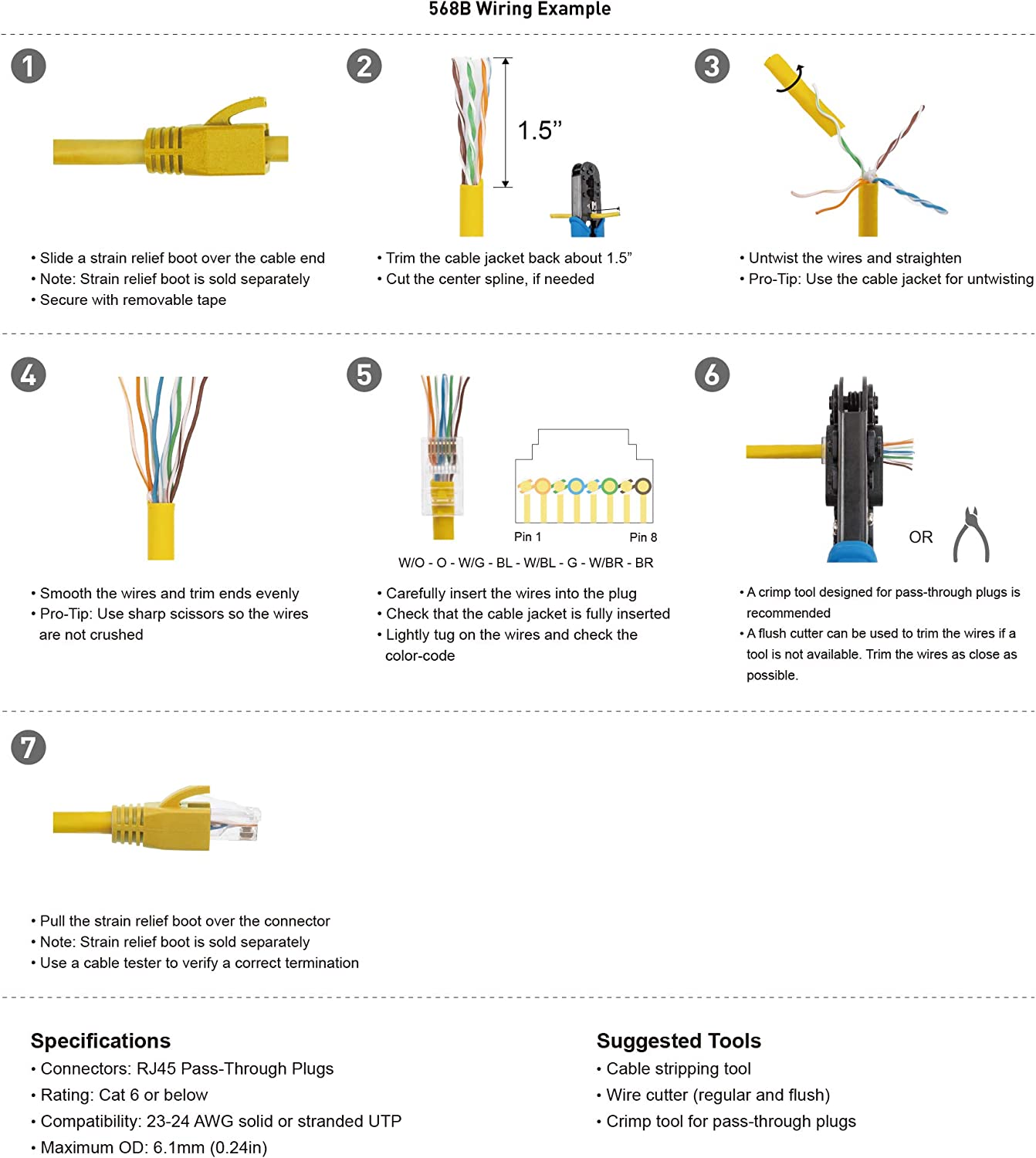 568B Wiring Example

1

• Slide a strain relief boot over the cable end
• Note: Strain relief boot is sold separately
• Secure with removable tape

2

1.5”

• Trim the cable jacket back about 1.5”
• Cut the center spline, if needed

3

• Untwist the wires and straighten
• Pro-Tip: Use the cable jacket for untwisting

4

• Smooth the wires and trim ends evenly
• Pro-Tip: Use sharp scissors so the wires are not crushed

5

Pin 1 Pin 8

W/O - O - W/G - BL - W/BL - G - W/BR - BR

• Carefully insert the wires into the plug
• Check that the cable jacket is fully inserted
• Lightly tug on the wires and check the color-code

6

OR

• A crimp tool designed for pass-through plugs is recommended
• A flush cutter can be used to trim the wires if a tool is not available. Trim the wires as close as possible.

7

• Pull the strain relief boot over the connector
• Note: Strain relief boot is sold separately
• Use a cable tester to verify a correct termination

Specifications
• Connectors: RJ45 Pass-Through Plugs
• Rating: Cat 6 or below
• Compatibility: 23-24 AWG solid or stranded UTP
• Maximum OD: 6.1mm (0.24in)

Suggested Tools
• Cable stripping tool
• Wire cutter (regular and flush)
• Crimp tool for pass-through plugs